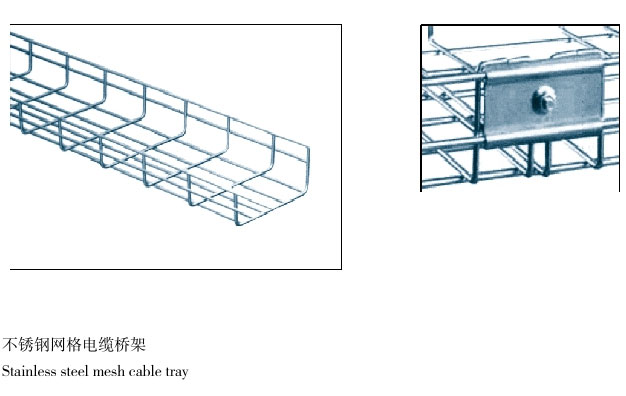 不锈钢网格电缆桥架
Stainless steel mesh cable tray